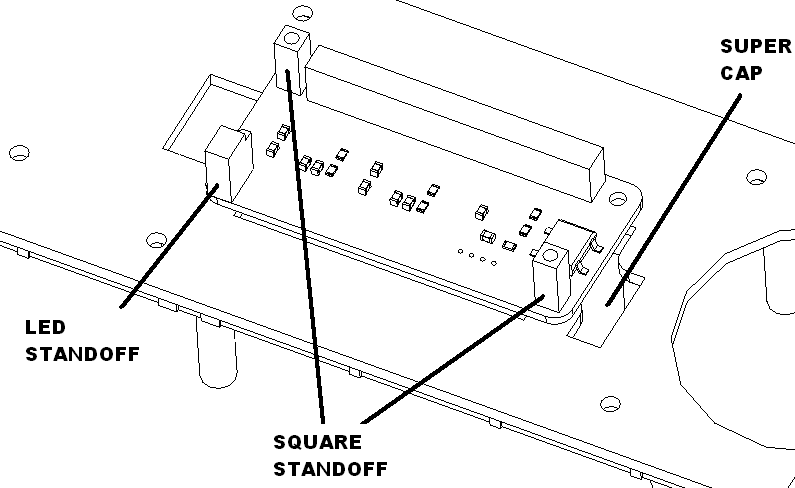 SUPER
CAP

LED
STANDOFF

SQUARE
STANDOFF