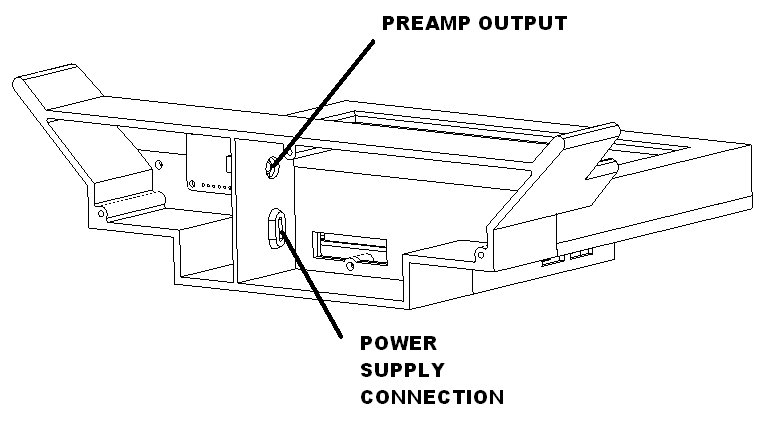 PREAMP OUTPUT

POWER SUPPLY CONNECTION